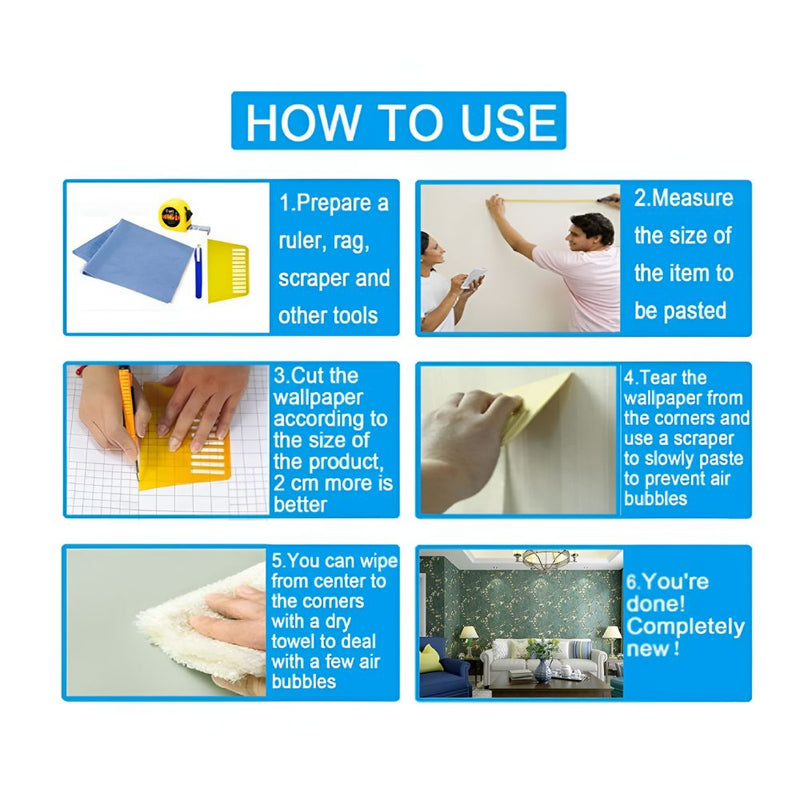 HOW TO USE

1.Prepare a ruler, rag, scraper and other tools

2.Measure the size of the item to be pasted

3.Cut the wallpaper according to the size of the product, 2 cm more is better

4.Tear the wallpaper from the corners and use a scraper to slowly paste to prevent air bubbles

5.You can wipe from center to the corners with a dry towel to deal with a few air bubbles

6.You're done! Completely new !